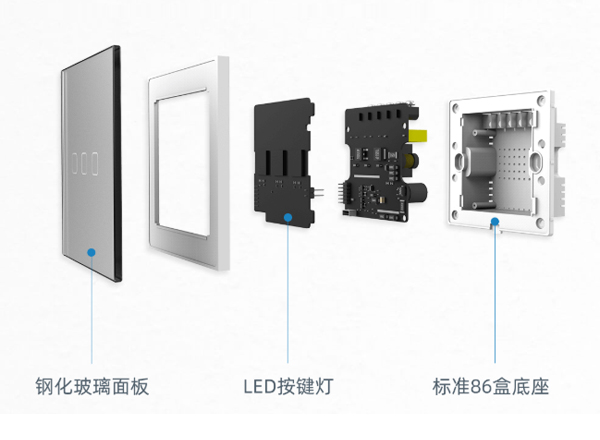 钢化玻璃面板

LED按键灯

标准86盒底座